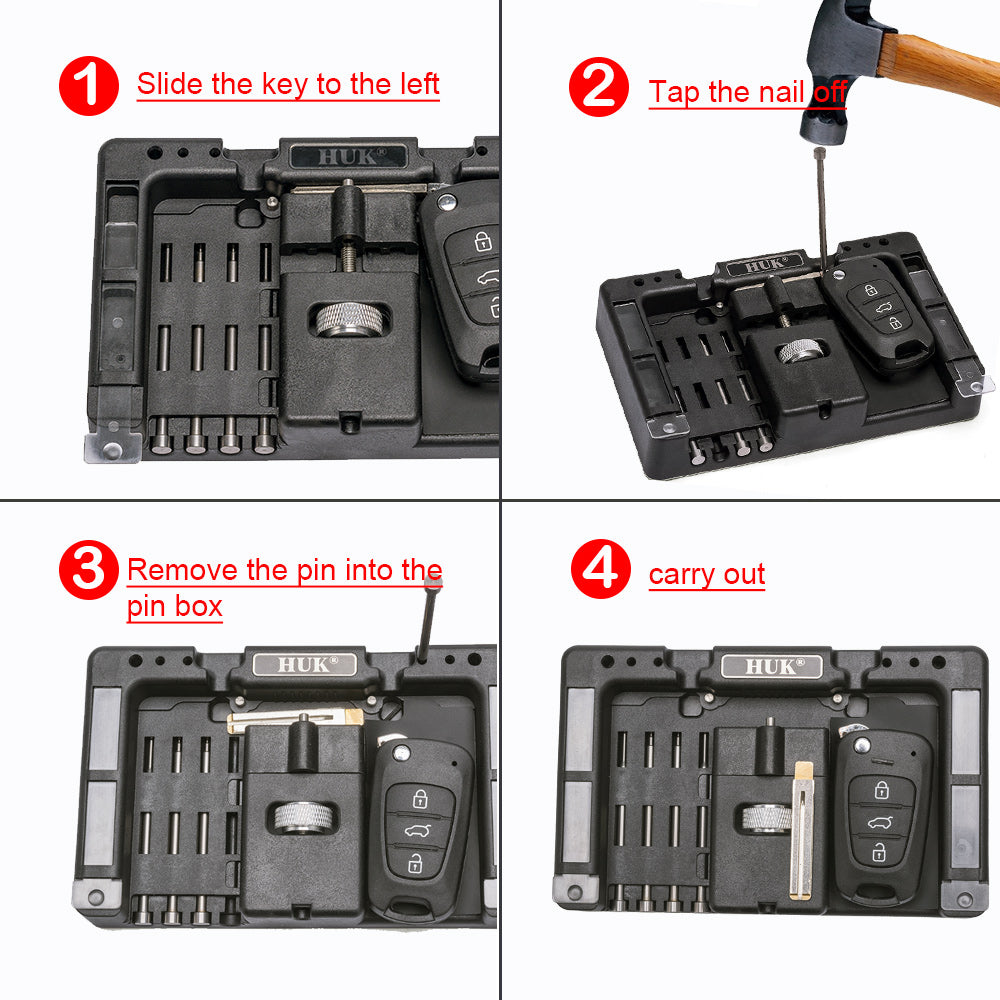 1 Slide the key to the left

HUK®

2 Tap the nail off

HUK®

3 Remove the pin into the pin box

HUK®

4 carry out

HUK®